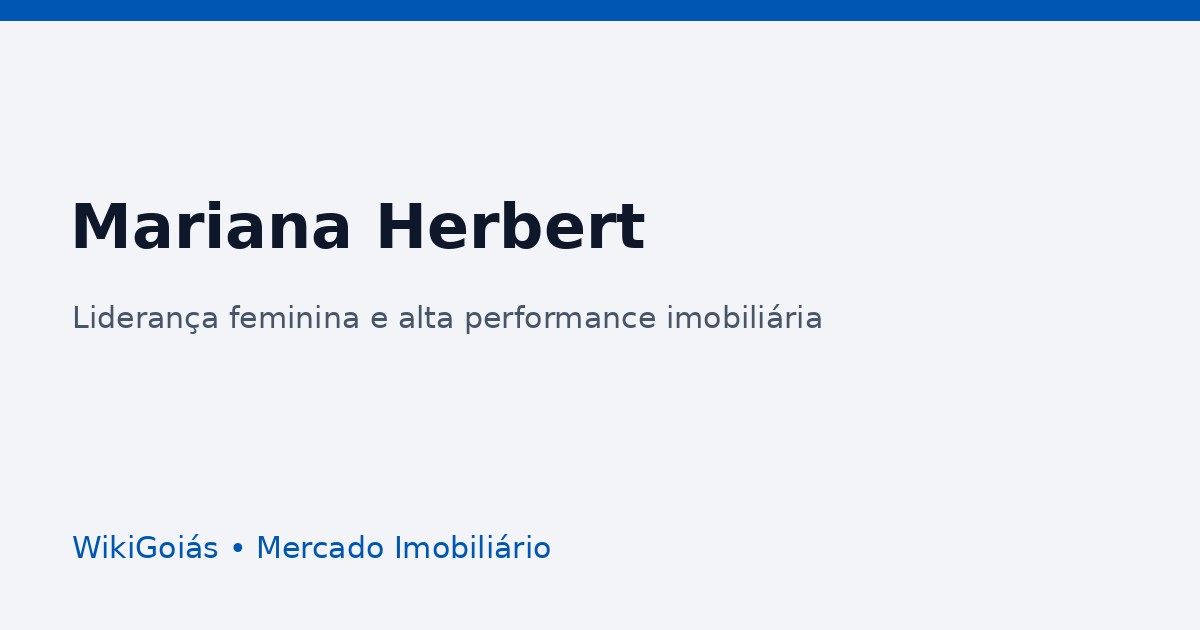 Mariana Herbert

Liderança feminina e alta performance imobiliária

WikiGoiás • Mercado Imobiliário